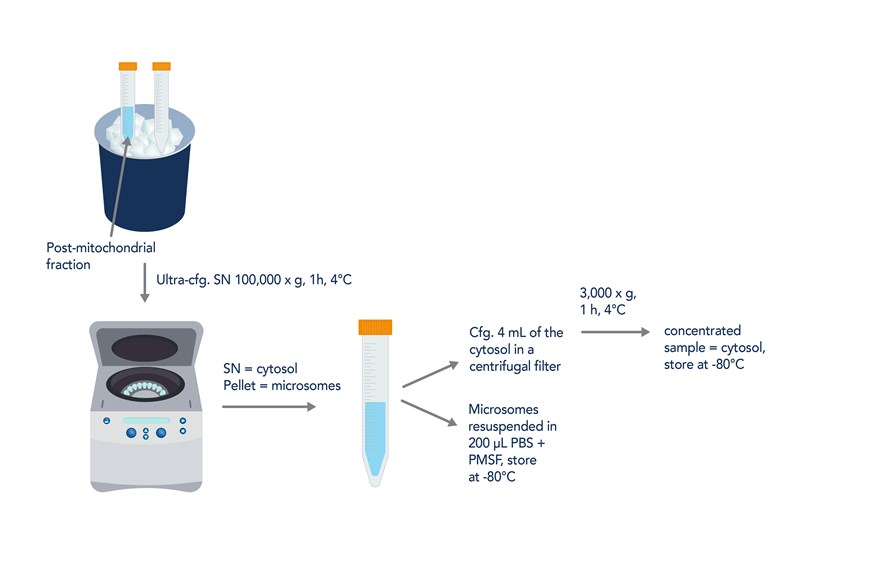 Post-mitochondrial fraction

Ultra-cfg. SN 100,000 x g, 1h, 4°C

SN = cytosol
Pellet = microsomes

Cfg. 4 mL of the cytosol in a centrifugal filter

3,000 x g, 1 h, 4°C

concentrated sample = cytosol, store at -80°C

Microsomes resuspended in 200 µL PBS + PMSF, store at -80°C